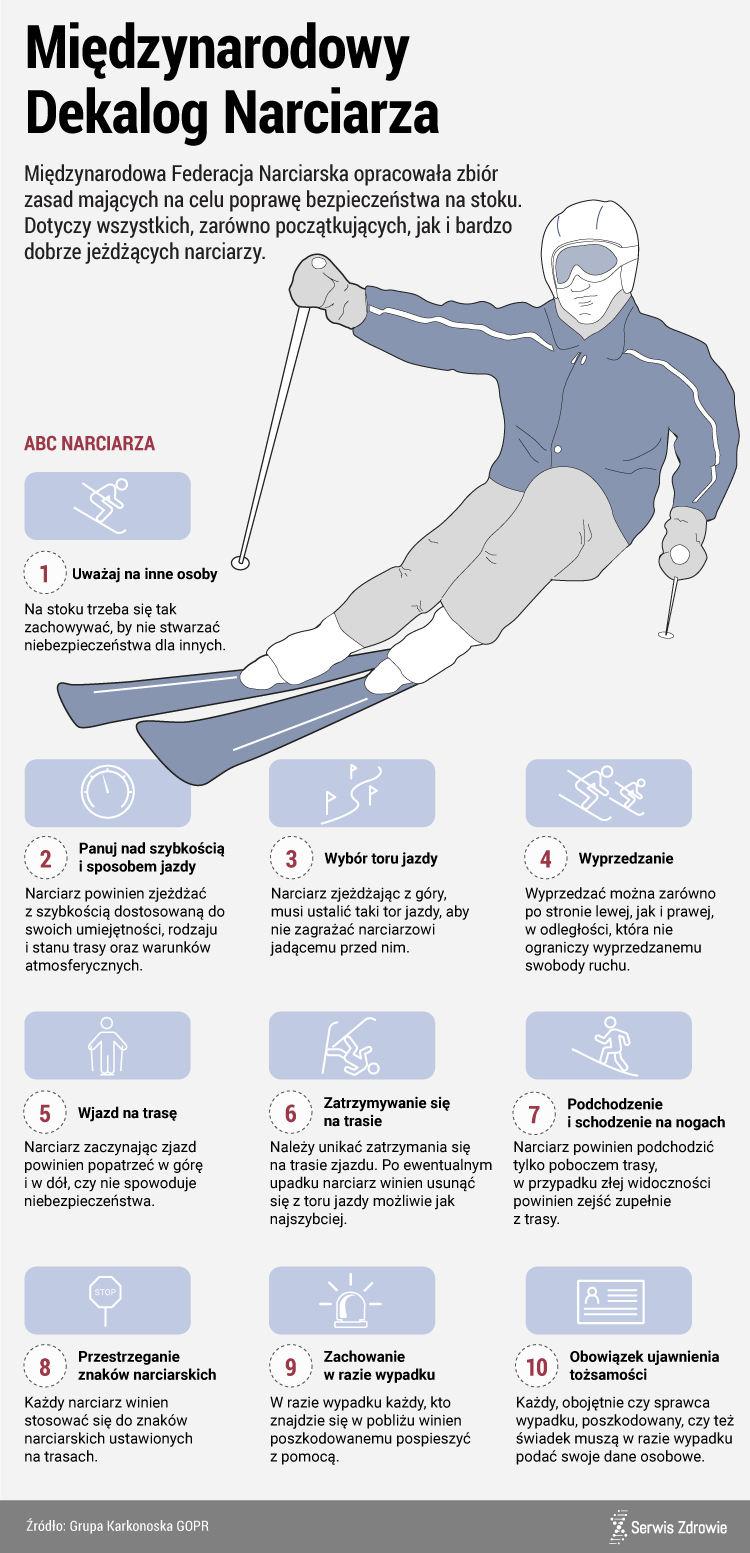 Międzynarodowy Dekalog Narciarza

Międzynarodowa Federacja Narciarska opracowała zbiór zasad mających na celu poprawę bezpieczeństwa na stoku. Dotyczy wszystkich, zarówno początkujących, jak i bardzo dobrze jeżdżących narciarzy.

ABC NARCIARZA

1 Uważaj na inne osoby

Na stoku trzeba się tak zachowywać, by nie stwarzać niebezpieczeństwa dla innych.

2 Panuj nad szybkością i sposobem jazdy

Narciarz powinien zjeżdżać z szybkością dostosowaną do swoich umiejętności, rodzaju i stanu trasy oraz warunków atmosferycznych.

3 Wybór toru jazdy

Narciarz zjeżdżając z góry, musi ustalić taki tor jazdy, aby nie zagrażać narciarzowi jadącemu przed nim.

4 Wyprzedzanie

Wyprzedzać można zarówno po stronie lewej, jak i prawej, w odległości, która nie ograniczy wyprzedzanemu swobody ruchu.

5 Wjazd na trasę

Narciarz zaczynając zjazd powinien popatrzeć w górę i w dół, czy nie spowoduje niebezpieczeństwa.

6 Zatrzymywanie się na trasie

Należy unikać zatrzymania się na trasie zjazdu. Po ewentualnym upadku narciarz winien usunąć się z toru jazdy możliwie jak najszybciej.

7 Podchodzenie i schodzenie na nogach

Narciarz powinien podchodzić tylko poboczem trasy, w przypadku złej widoczności powinien zejść zupełnie z trasy.

STOP

8 Przestrzeganie znaków narciarskich

Każdy narciarz winien stosować się do znaków narciarskich ustawionych na trasach.

9 Zachowanie w razie wypadku

W razie wypadku każdy, kto znajdzie się w pobliżu winien poszkodowanemu pospieszyć z pomocą.

10 Obowiązek ujawnienia tożsamości

Każdy, obojętnie czy sprawca wypadku, poszkodowany, czy też świadek muszą w razie wypadku podać swoje dane osobowe.

Źródło: Grupa Karkonoska GOPR

Serwis Zdrowie